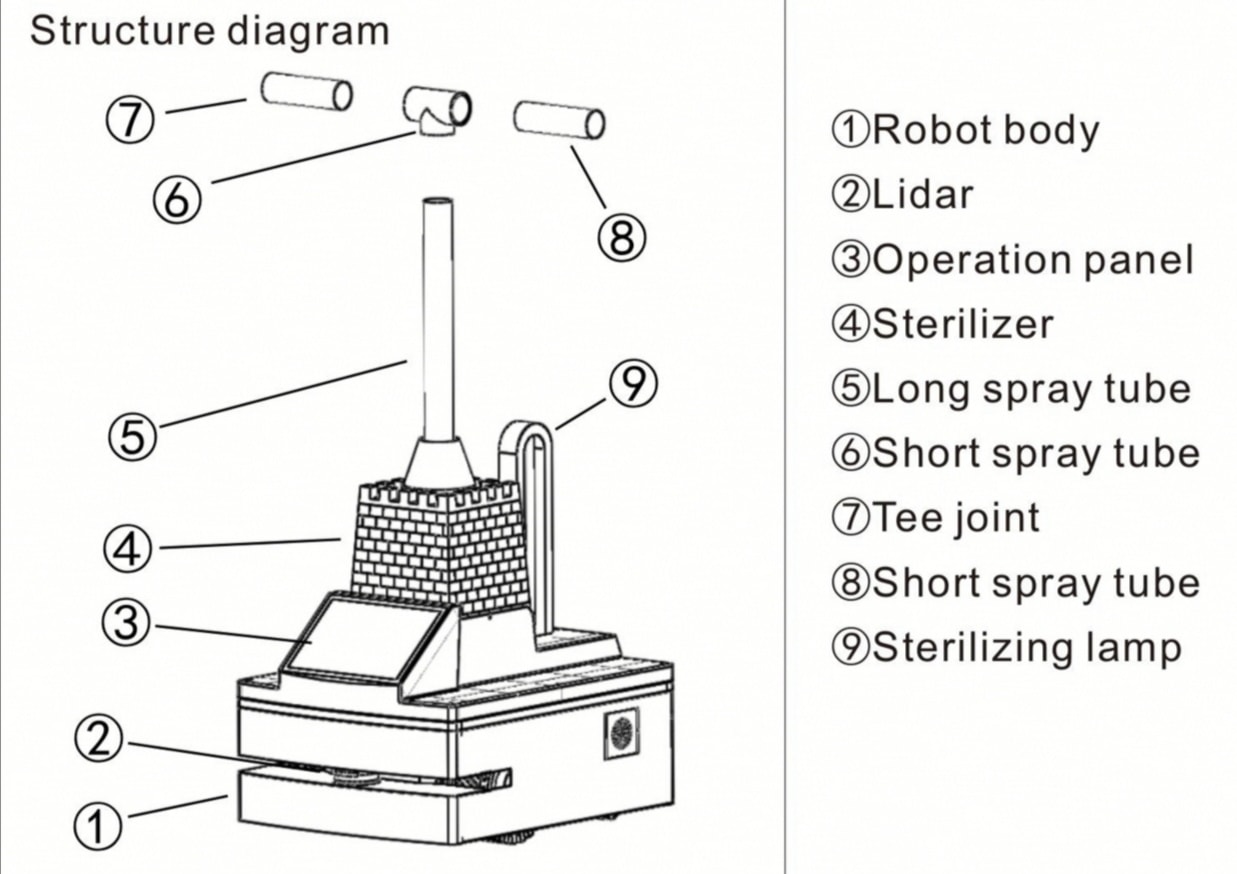 Structure diagram

⑦

⑥

⑧

⑤

⑨

④

③

②

①

①Robot body
②Lidar
③Operation panel
④Sterilizer
⑤Long spray tube
⑥Short spray tube
⑦Tee joint
⑧Short spray tube
⑨Sterilizing lamp